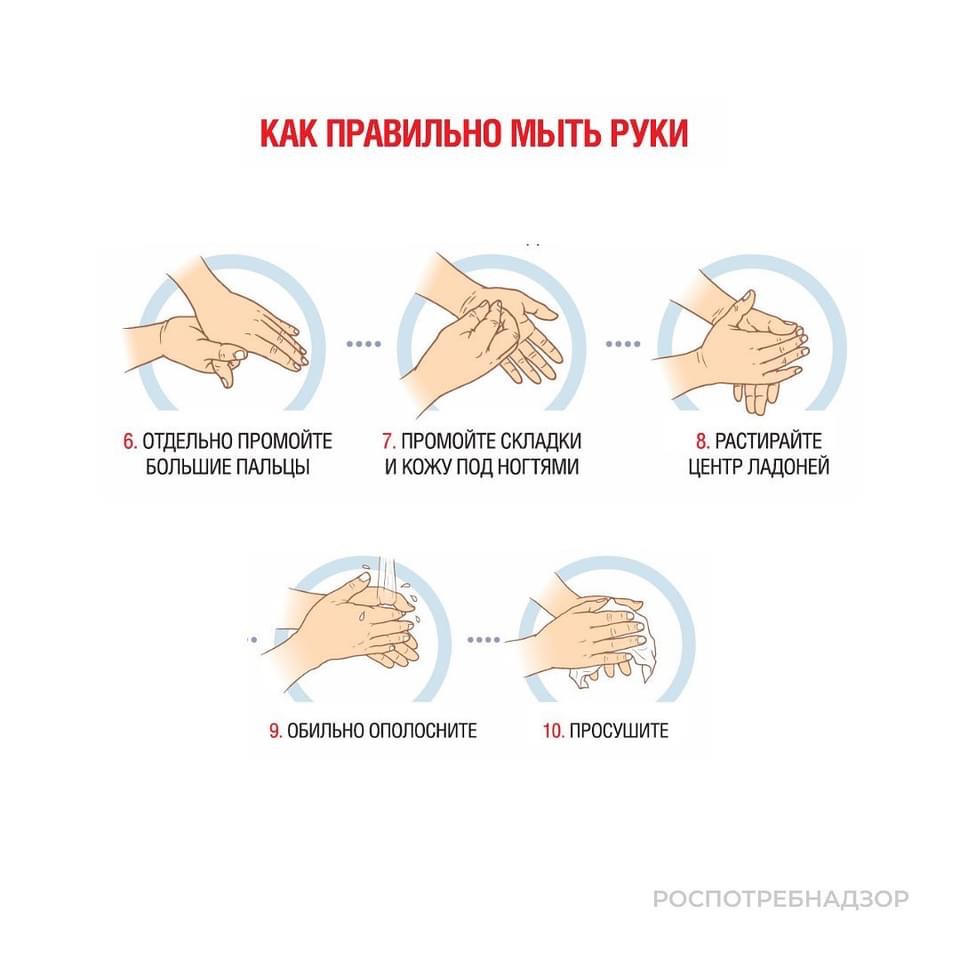 КАК ПРАВИЛЬНО МЫТЬ РУКИ

6. ОТДЕЛЬНО ПРОМОЙТЕ БОЛЬШИЕ ПАЛЬЦЫ

7. ПРОМОЙТЕ СКЛАДКИ И КОЖУ ПОД НОГТЯМИ

8. РАСТИРАЙТЕ ЦЕНТР ЛАДОНЕЙ

9. ОБИЛЬНО ОПОЛОСНИТЕ

10. ПРОСУШИТЕ

РОСПОТРЕБНАДЗОР