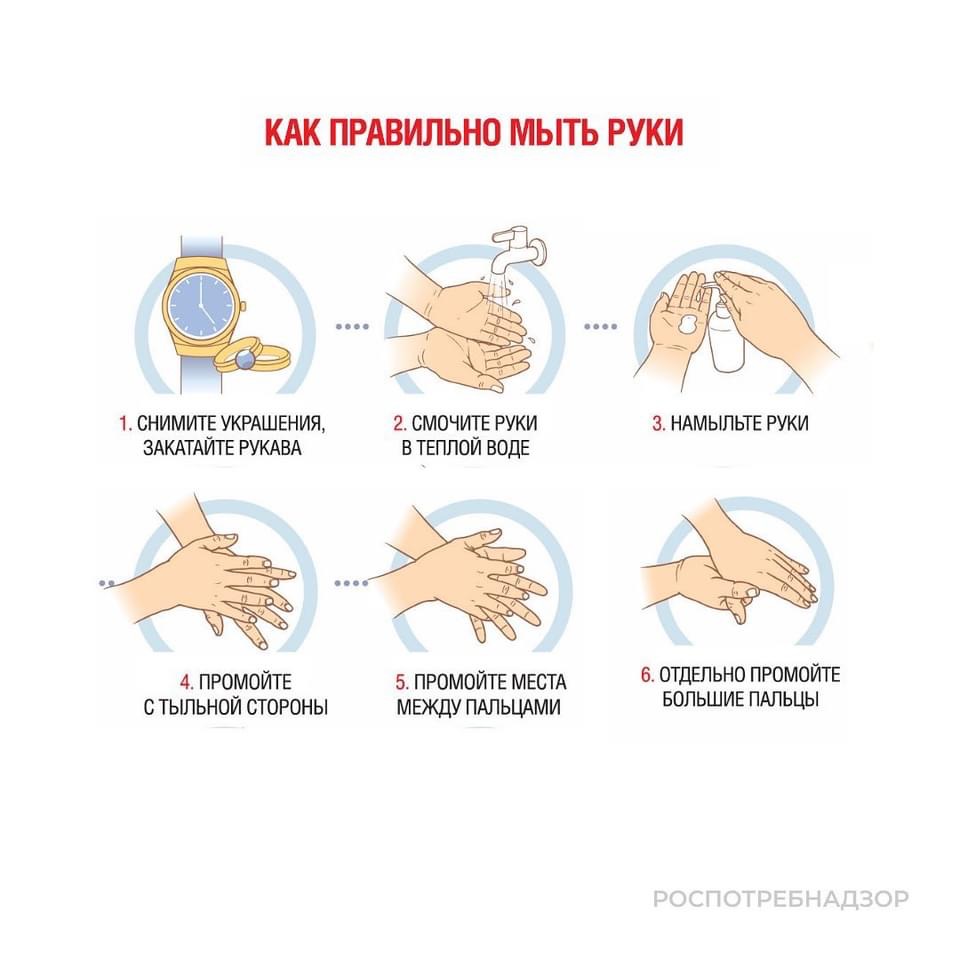 КАК ПРАВИЛЬНО МЫТЬ РУКИ

1. СНИМИТЕ УКРАШЕНИЯ, ЗАКАТАЙТЕ РУКАВА

2. СМОЧИТЕ РУКИ В ТЕПЛОЙ ВОДЕ

3. НАМЫЛЬТЕ РУКИ

4. ПРОМОЙТЕ С ТЫЛЬНОЙ СТОРОНЫ

5. ПРОМОЙТЕ МЕСТА МЕЖДУ ПАЛЬЦАМИ

6. ОТДЕЛЬНО ПРОМОЙТЕ БОЛЬШИЕ ПАЛЬЦЫ

РОСПОТРЕБНАДЗОР